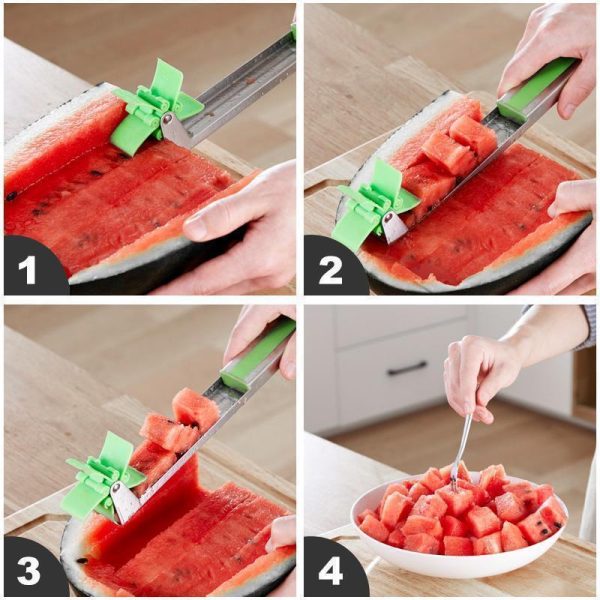 1

2

3

4